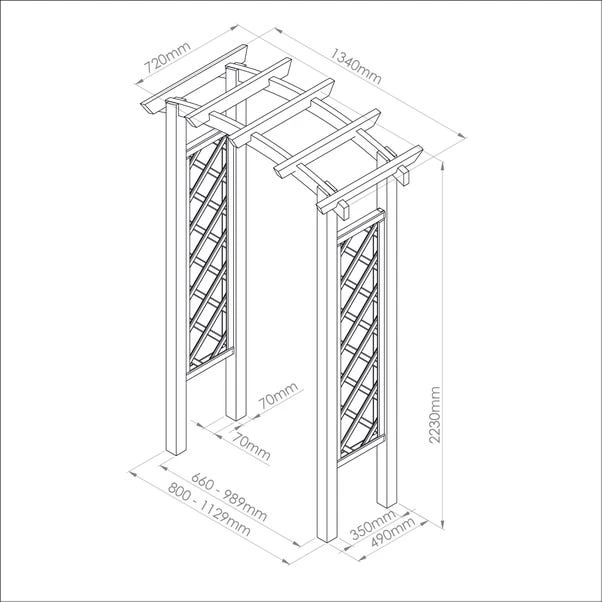 720mm
1340mm
2230mm
70mm
70mm
660 - 989mm
800 - 1129mm
350mm
490mm